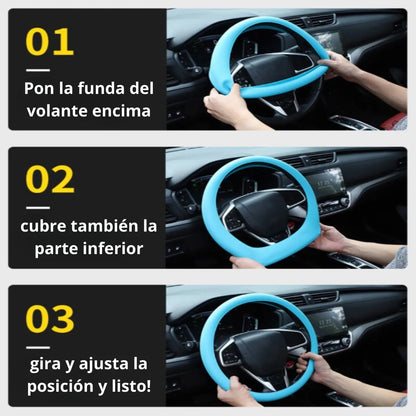 01

Pon la funda del volante encima

02

cubre también la parte inferior

03

gira y ajusta la posición y listo!