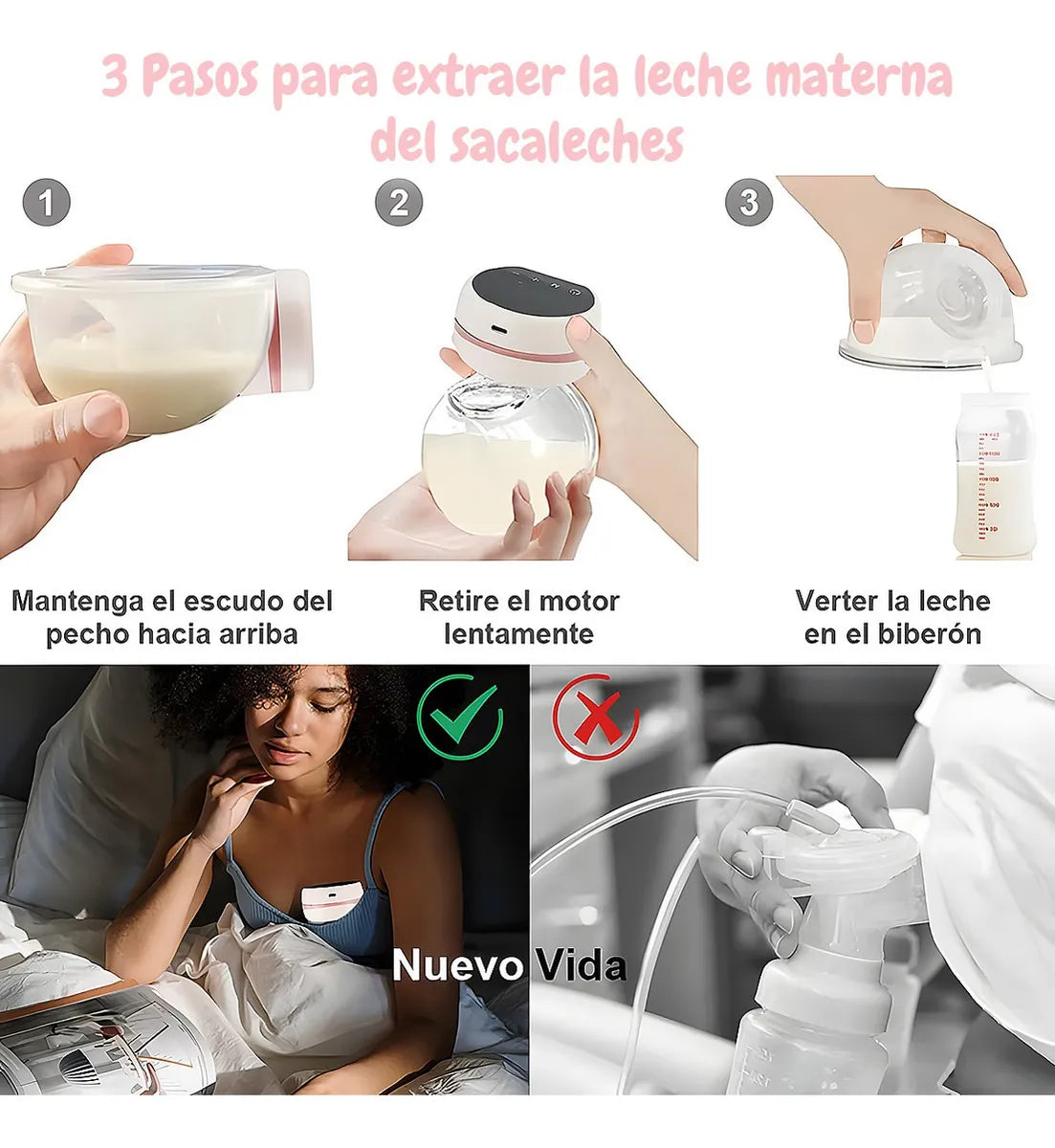 3 Pasos para extraer la leche materna del sacaleches

1

2

3

Mantenga el escudo del pecho hacia arriba

Retire el motor lentamente

Verter la leche en el biberón

Nuevo Vida