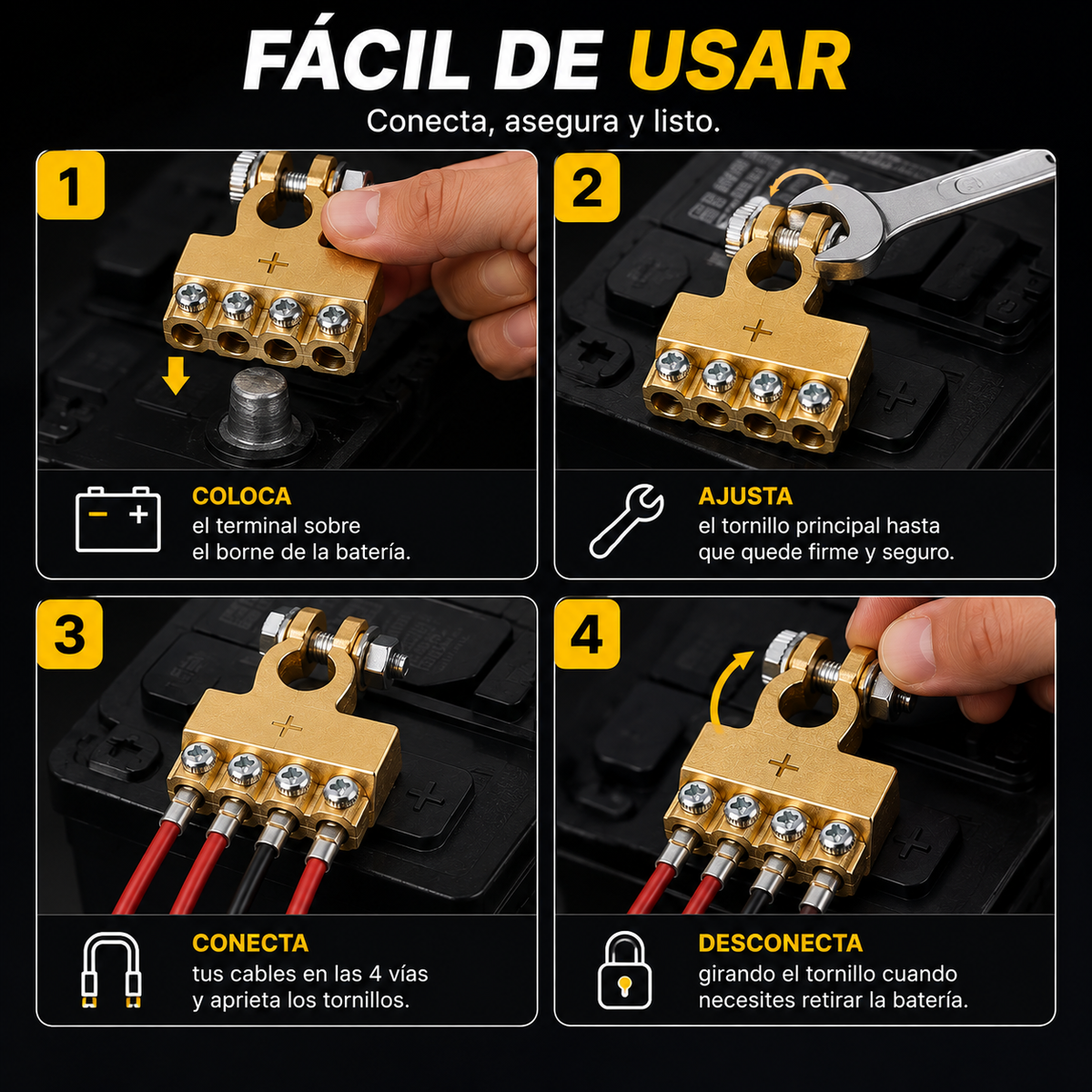 FÁCIL DE USAR

Conecta, asegura y listo.

1

COLOCA
el terminal sobre el borne de la batería.

2

AJUSTA
el tornillo principal hasta que quede firme y seguro.

3

CONECTA
tus cables en las 4 vías y aprieta los tornillos.

4

DESCONECTA
girando el tornillo cuando necesites retirar la batería.