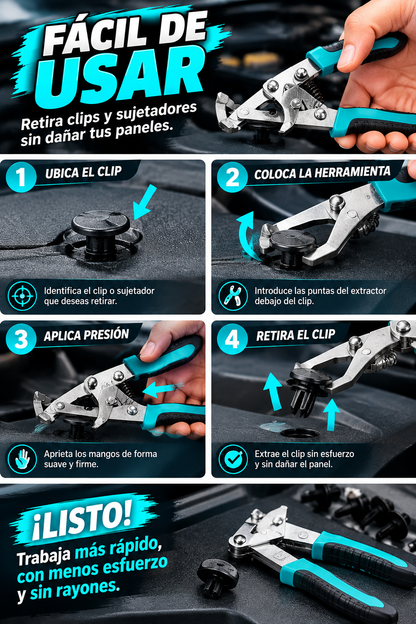 FÁCIL DE USAR

Retira clips y sujetadores sin dañar tus paneles.

1 UBICA EL CLIP

Identifica el clip o sujetador que deseas retirar.

2 COLOCA LA HERRAMIENTA

Introduce las puntas del extractor debajo del clip.

3 APLICA PRESIÓN

Aprieta los mangos de forma suave y firme.

4 RETIRA EL CLIP

Extrae el clip sin esfuerzo y sin dañar el panel.

¡LISTO!

Trabaja más rápido, con menos esfuerzo y sin rayones.